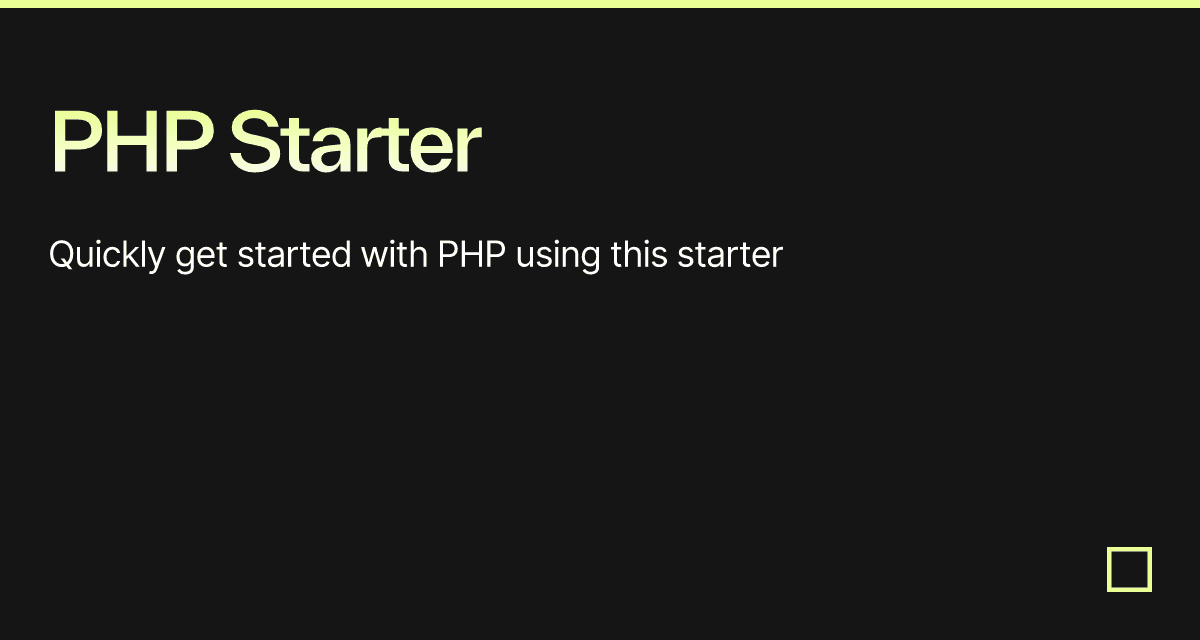 PHP Starter

Quickly get started with PHP using this starter